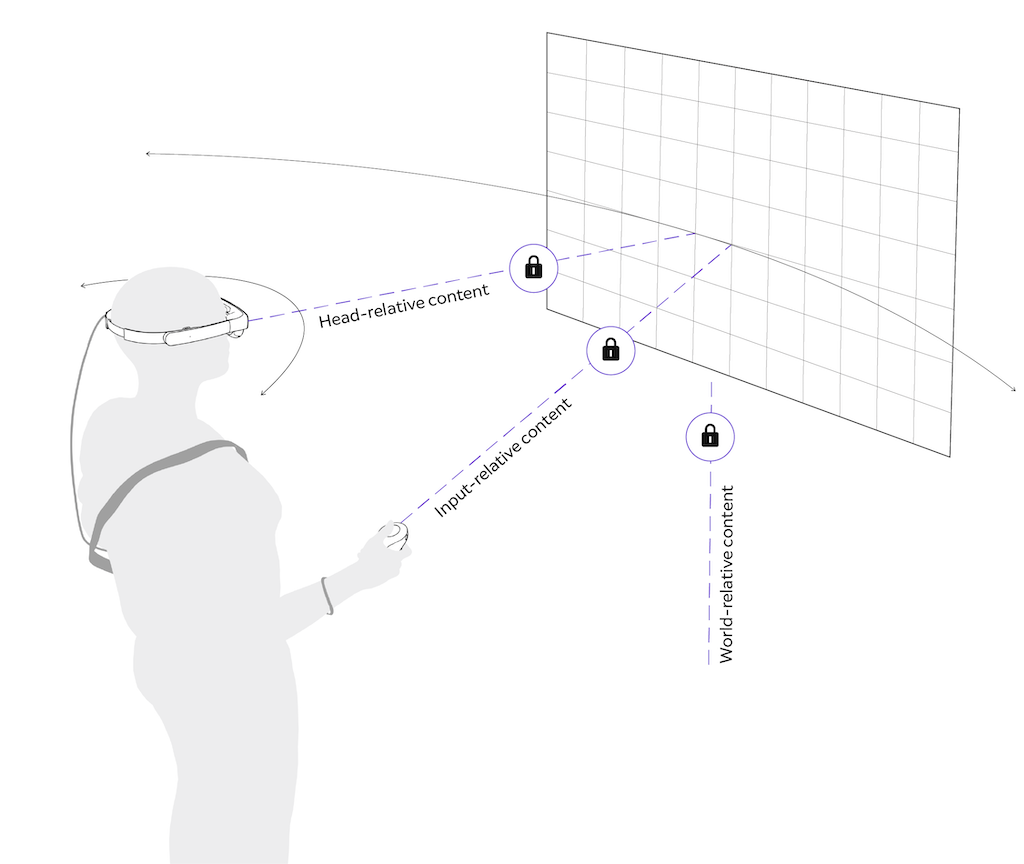 Head-relative content

Input-relative content

World-relative content